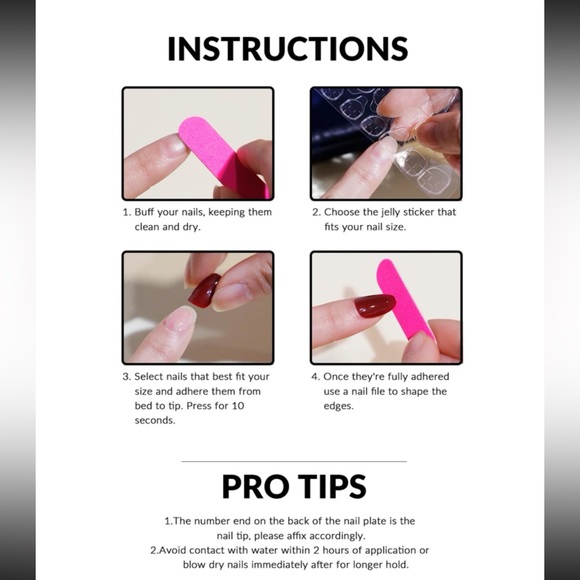 INSTRUCTIONS

1. Buff your nails, keeping them clean and dry.

2. Choose the jelly sticker that fits your nail size.

3. Select nails that best fit your size and adhere them from bed to tip. Press for 10 seconds.

4. Once they're fully adhered use a nail file to shape the edges.

PRO TIPS

1.The number end on the back of the nail plate is the nail tip, please affix accordingly.
2.Avoid contact with water within 2 hours of application or blow dry nails immediately after for longer hold.